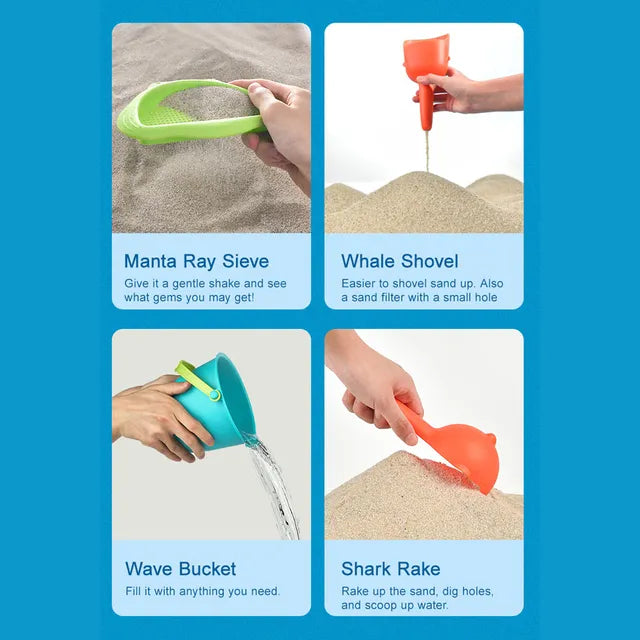 Manta Ray Sieve

Give it a gentle shake and see what gems you may get!

Whale Shovel

Easier to shovel sand up. Also a sand filter with a small hole

Wave Bucket

Fill it with anything you need.

Shark Rake

Rake up the sand, dig holes, and scoop up water.