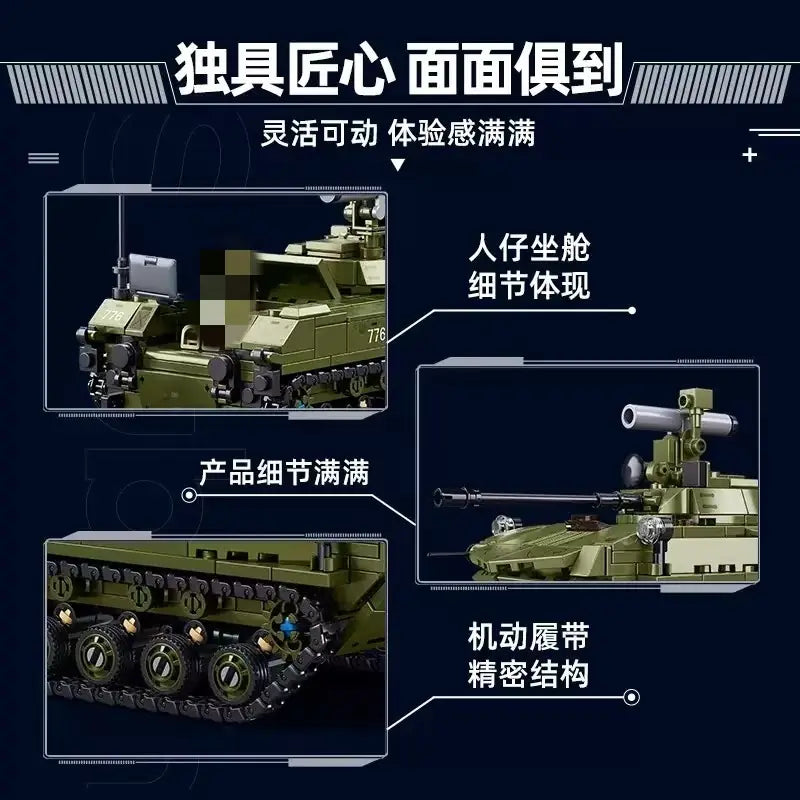 独具匠心 面面俱到

灵活可动 体验感满满

776

776

人仔坐舱
细节体现

产品细节满满

机动履带
精密结构