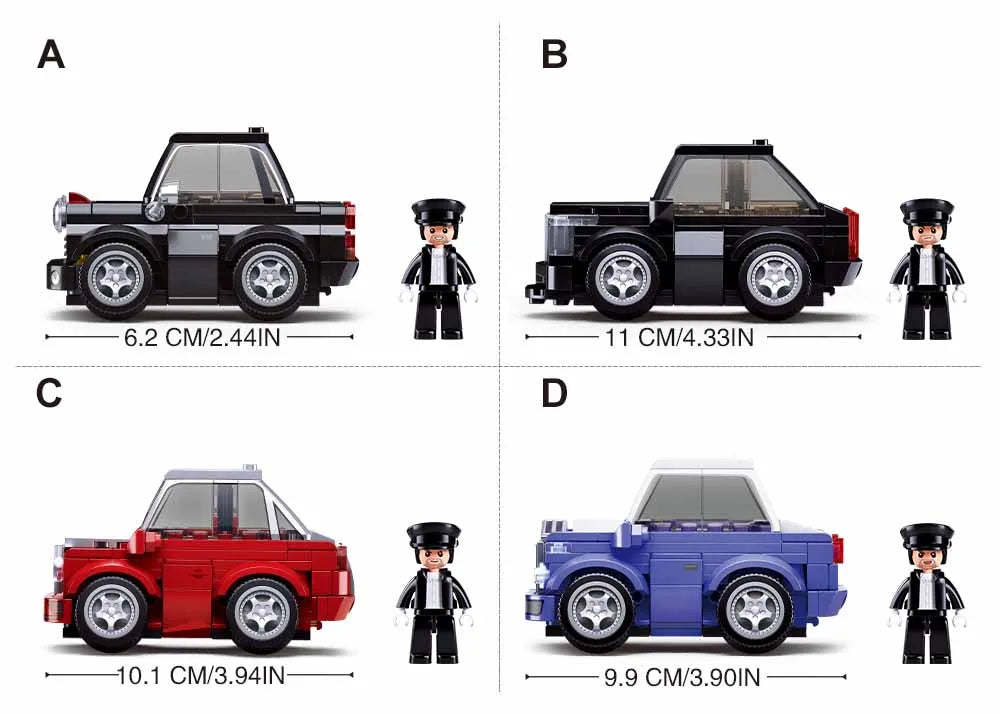 A

6.2 CM/2.44IN

B

11 CM/4.33IN

C

10.1 CM/3.94IN

D

9.9 CM/3.90IN