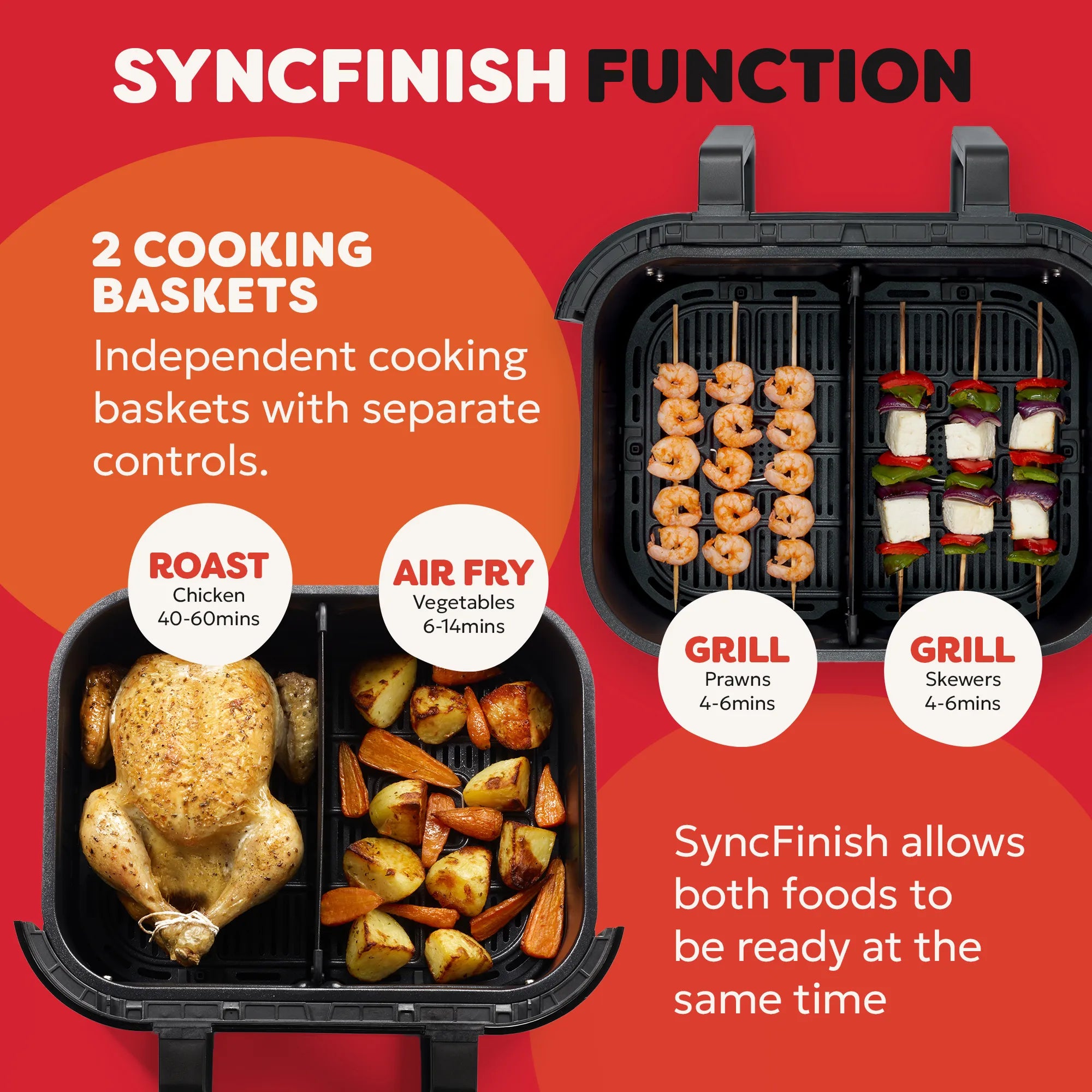 SYNCFINISH FUNCTION

2 COOKING BASKETS

Independent cooking baskets with separate controls.

ROAST
Chicken
40-60mins

AIR FRY
Vegetables
6-14mins

GRILL
Prawns
4-6mins

GRILL
Skewers
4-6mins

SyncFinish allows both foods to be ready at the same time