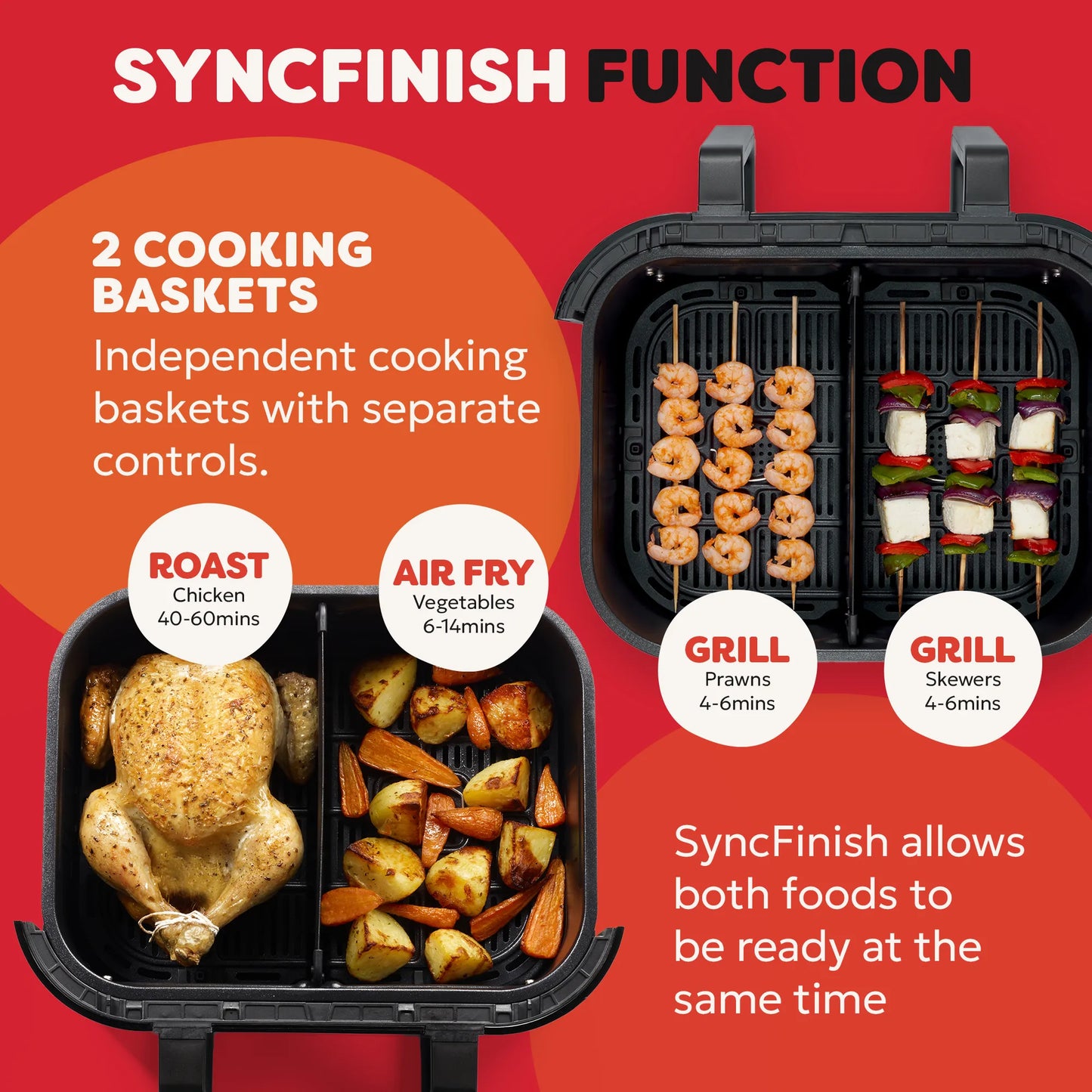 SYNCFINISH FUNCTION

2 COOKING BASKETS

Independent cooking baskets with separate controls.

ROAST
Chicken
40-60mins

AIR FRY
Vegetables
6-14mins

GRILL
Prawns
4-6mins

GRILL
Skewers
4-6mins

SyncFinish allows both foods to be ready at the same time