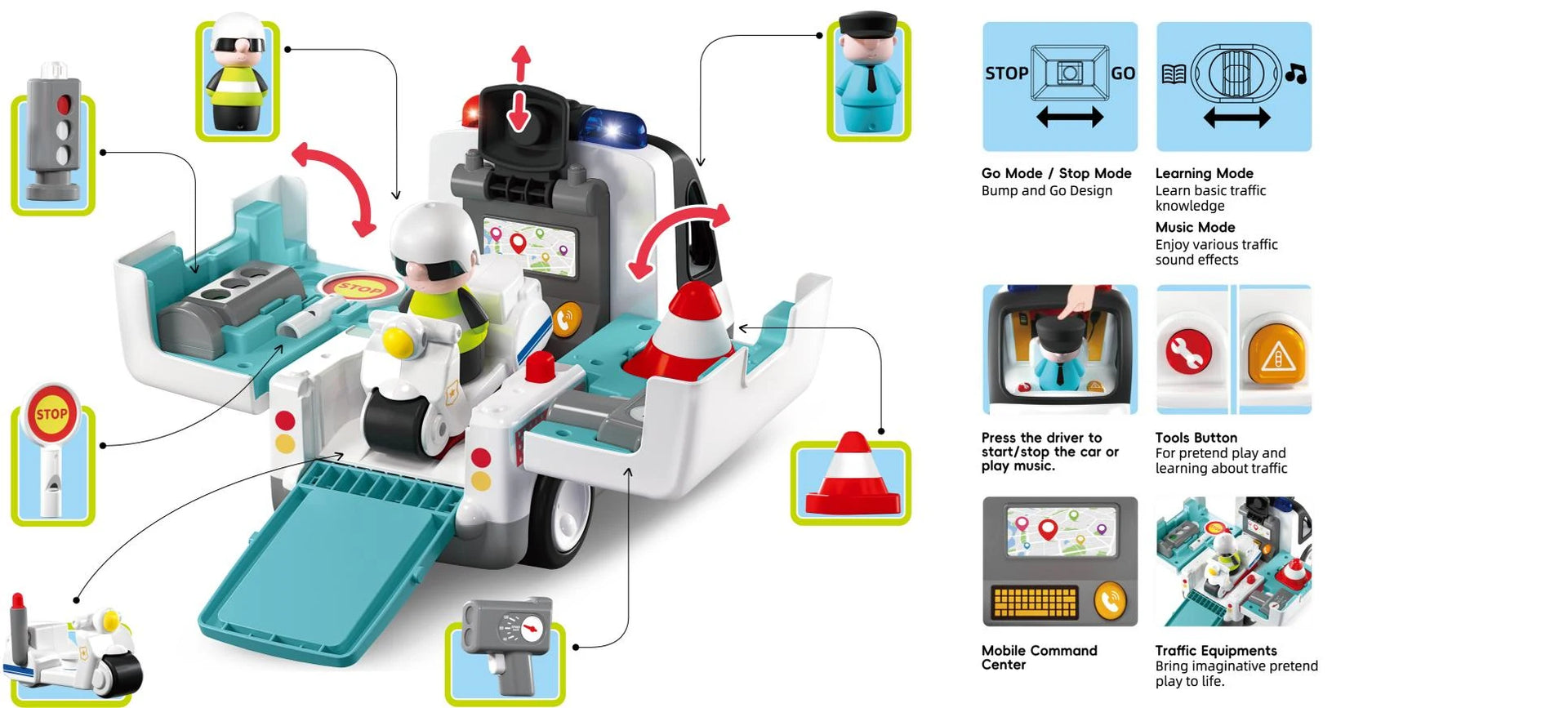 STOP

STOP

STOP GO

Go Mode / Stop Mode
Bump and Go Design

Learning Mode
Learn basic traffic knowledge

Music Mode
Enjoy various traffic sound effects

Press the driver to start/stop the car or play music.

Tools Button
For pretend play and learning about traffic

Mobile Command Center

Traffic Equipments
Bring imaginative pretend play to life.