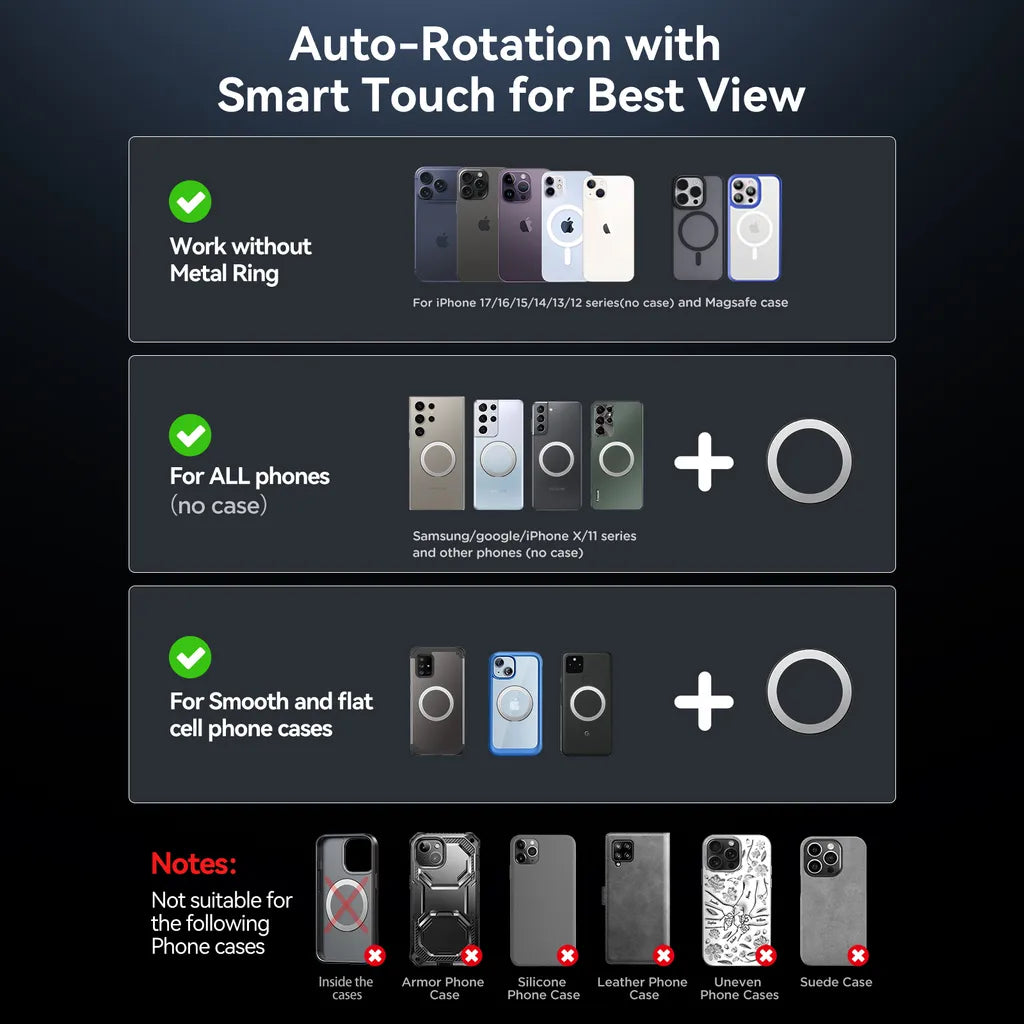 Auto-Rotation with Smart Touch for Best View

Work without Metal Ring

For iPhone 17/16/15/14/13/12 series(no case) and Magsafe case

For ALL phones (no case)

Samsung/google/iPhone X/11 series and other phones (no case)

For Smooth and flat cell phone cases

Notes:
Not suitable for the following Phone cases

Inside the cases

Armor Phone Case

Silicone Phone Case

Leather Phone Case

Uneven Phone Cases

Suede Case