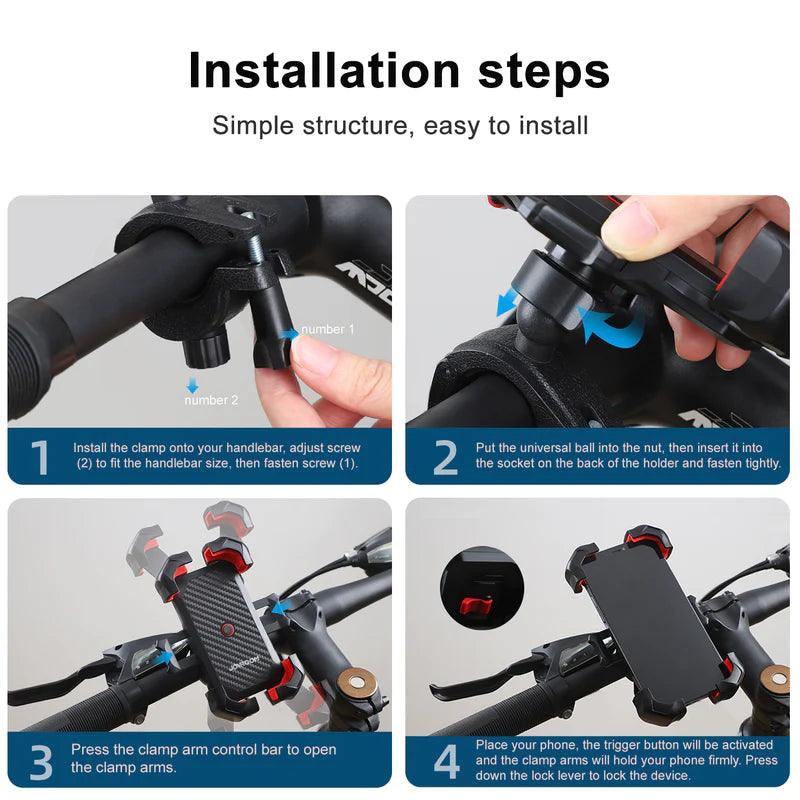 Installation steps

Simple structure, easy to install

number 1

number 2

1 Install the clamp onto your handlebar, adjust screw (2) to fit the handlebar size, then fasten screw (1).

2 Put the universal ball into the nut, then insert it into the socket on the back of the holder and fasten tightly.

JOYROOM

3 Press the clamp arm control bar to open the clamp arms.

4 Place your phone, the trigger button will be activated and the clamp arms will hold your phone firmly. Press down the lock lever to lock the device.