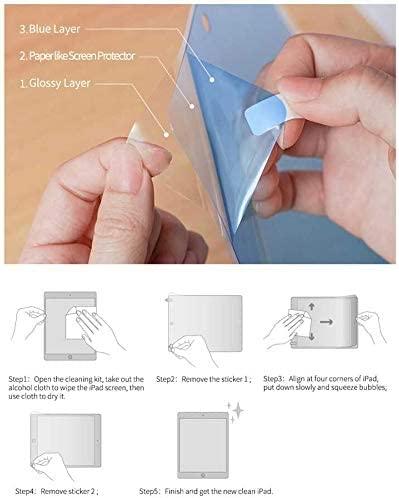 3. Blue Layer
2. Paper like Screen Protector
1. Glossy Layer

Step1: Open the cleaning kit, take out the alcohol cloth to wipe the iPad screen, then use cloth to dry it.

Step2: Remove the sticker 1 ;

Step3: Align at four corners of iPad, put down slowly and squeeze bubbles;

Step4: Remove sticker 2 ;

Step5: Finish and get the new clean iPad.