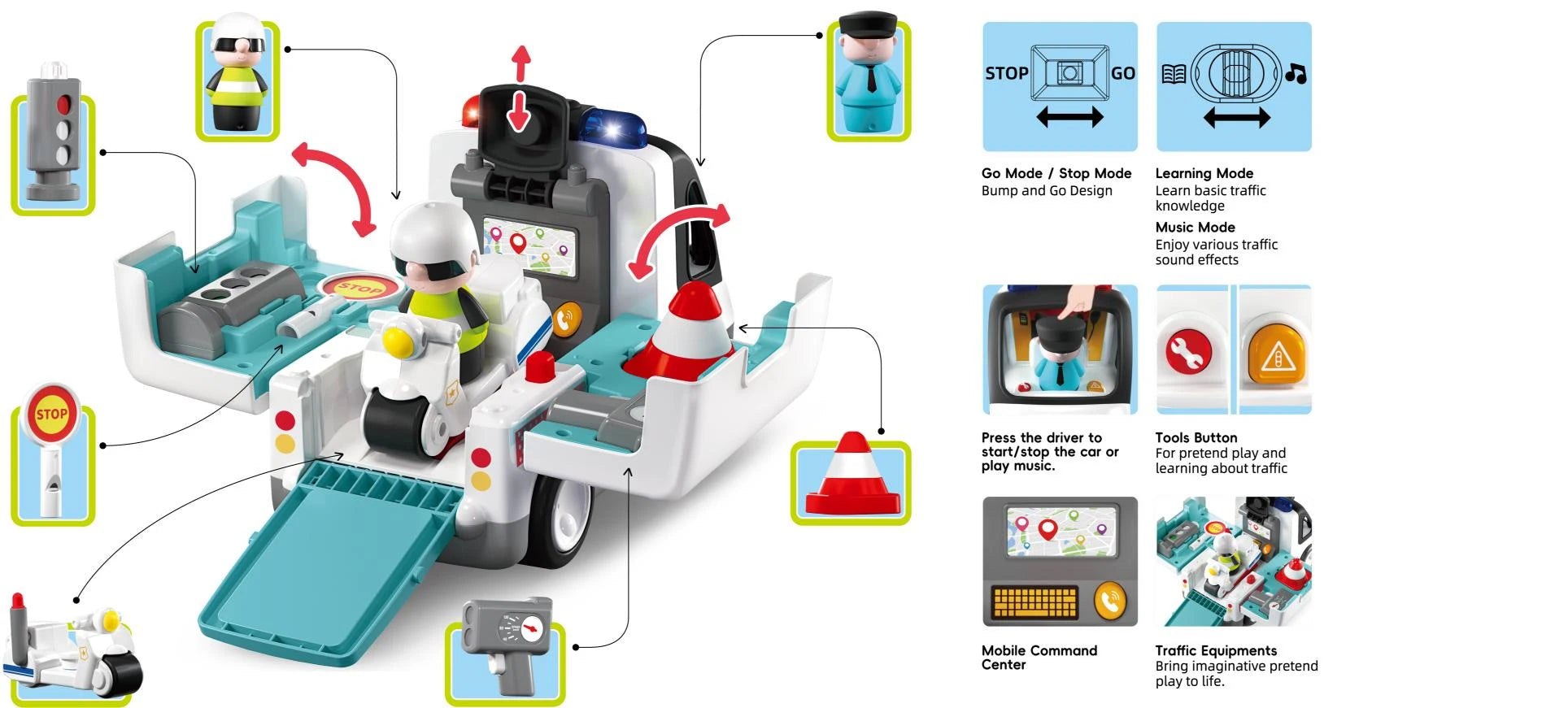 STOP

STOP

STOP GO

Go Mode / Stop Mode
Bump and Go Design

Learning Mode
Learn basic traffic knowledge

Music Mode
Enjoy various traffic sound effects

Press the driver to start/stop the car or play music.

Tools Button
For pretend play and learning about traffic

Mobile Command Center

Traffic Equipments
Bring imaginative pretend play to life.