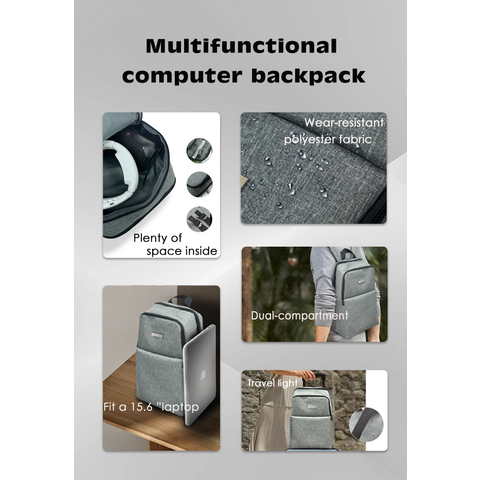 Multifunctional computer backpack

Plenty of space inside

Wear-resistant polyester fabric

Dual-compartment

Fit a 15.6 "laptop

Travel light