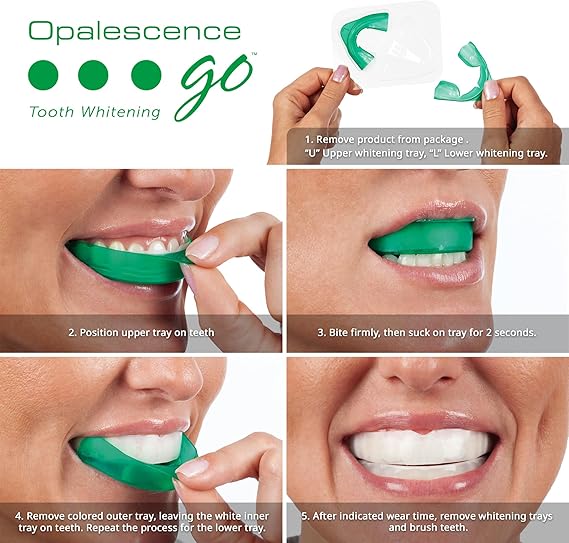 Opalescence
go™
Tooth Whitening

1. Remove product from package .
"U" Upper whitening tray, "L" Lower whitening tray.

2. Position upper tray on teeth

3. Bite firmly, then suck on tray for 2 seconds.

4. Remove colored outer tray, leaving the white inner tray on teeth. Repeat the process for the lower tray.

5. After indicated wear time, remove whitening trays and brush teeth.