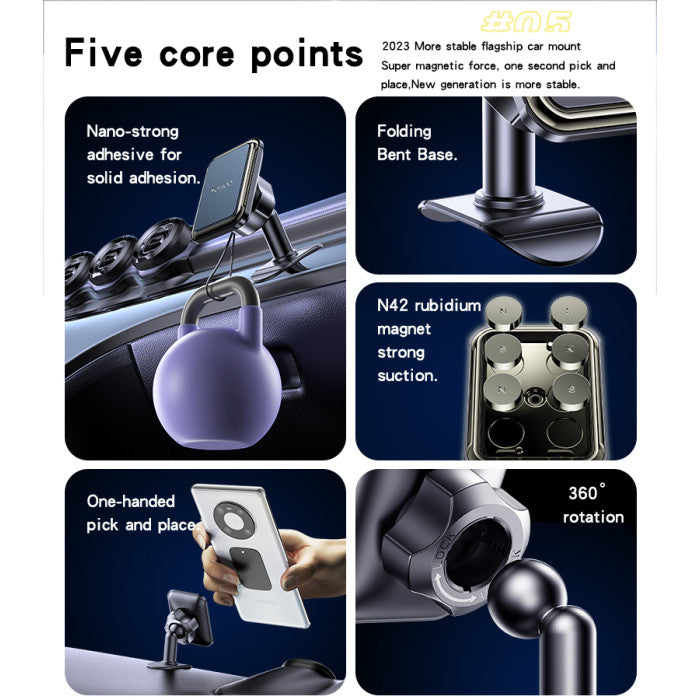 #05

Five core points

2023 More stable flagship car mount
Super magnetic force, one second pick and place,New generation is more stable.

Nano-strong adhesive for solid adhesion.

Folding Bent Base.

N42 rubidium magnet strong suction.

One-handed pick and place

360° rotation

LOCK